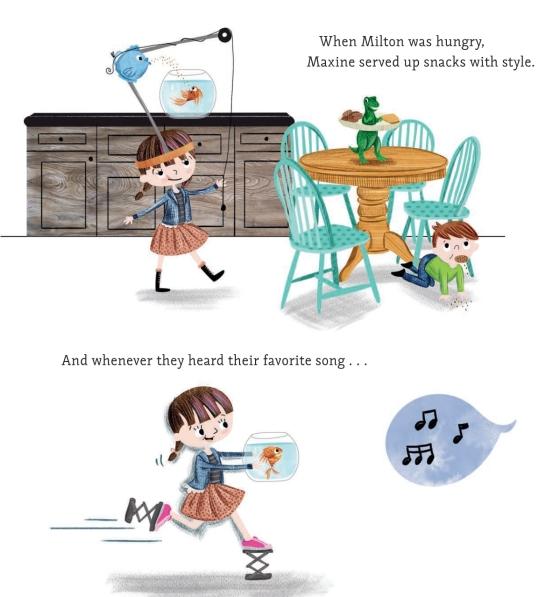 When Milton was hungry, Maxine served up snacks with style.

And whenever they heard their favorite song . . .