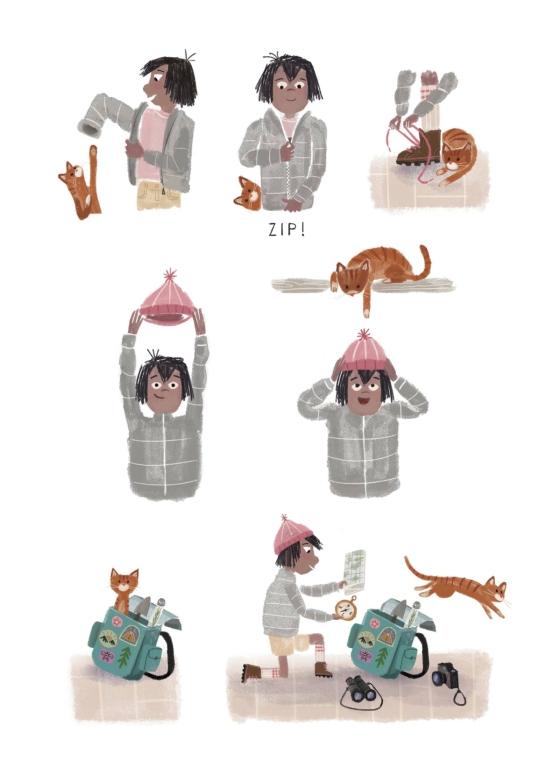 ZIP!